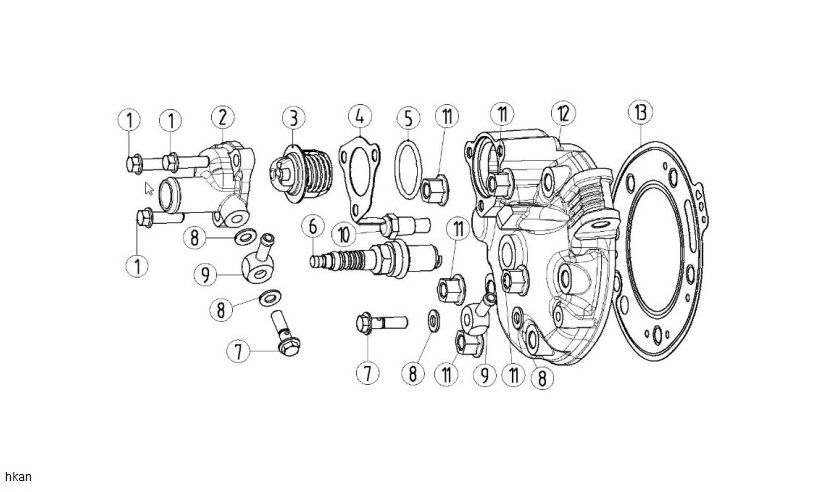 1
1
2
3
4
5
11
11
12
13
1
8
9
6
10
11
8
7
7
8
11
9
11
8
hkan