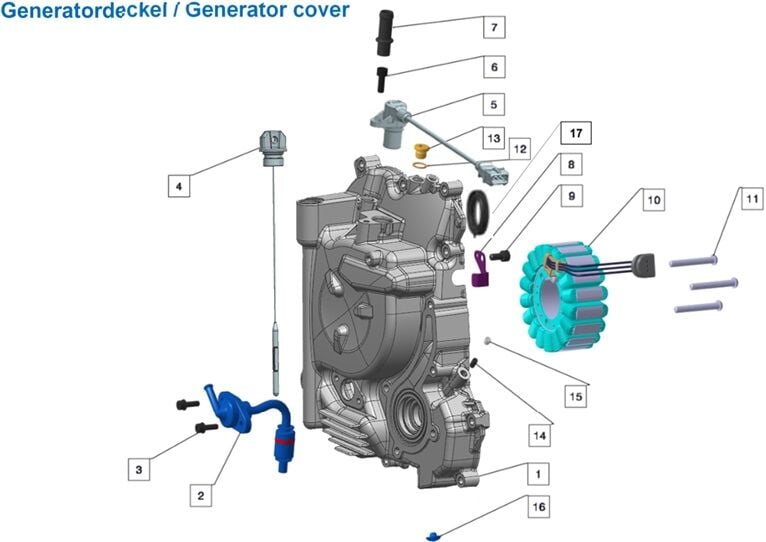 Generatordeckel / Generator cover

7
6
5
13
12
17
8
9
10
11
4
15
14
3
2
1
16