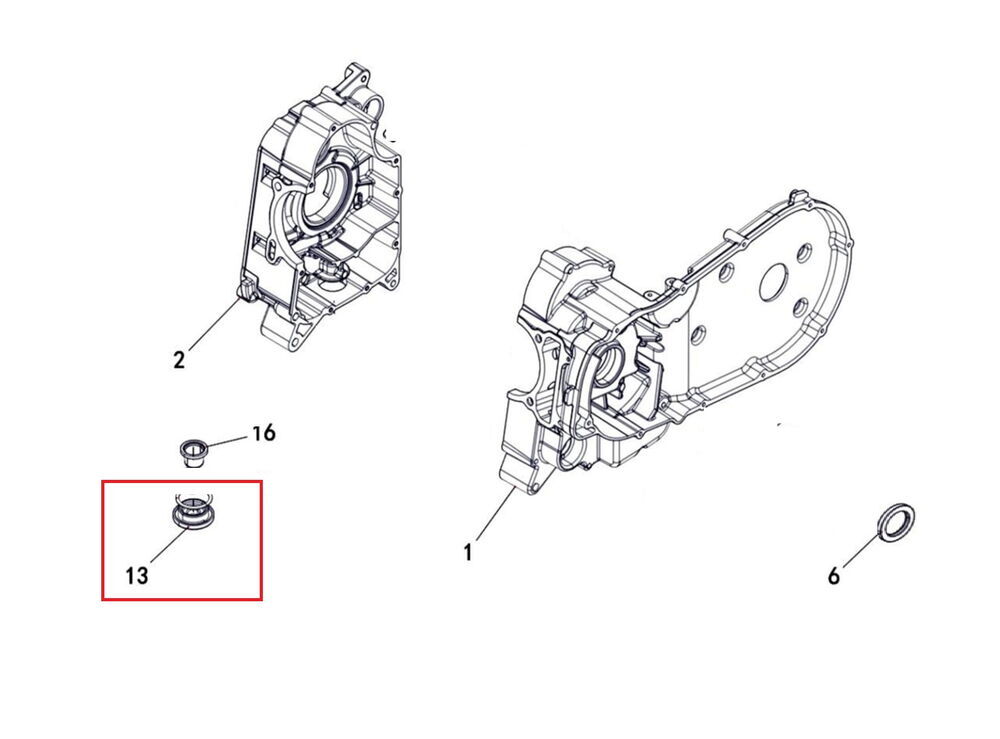 2

16

13

1

6