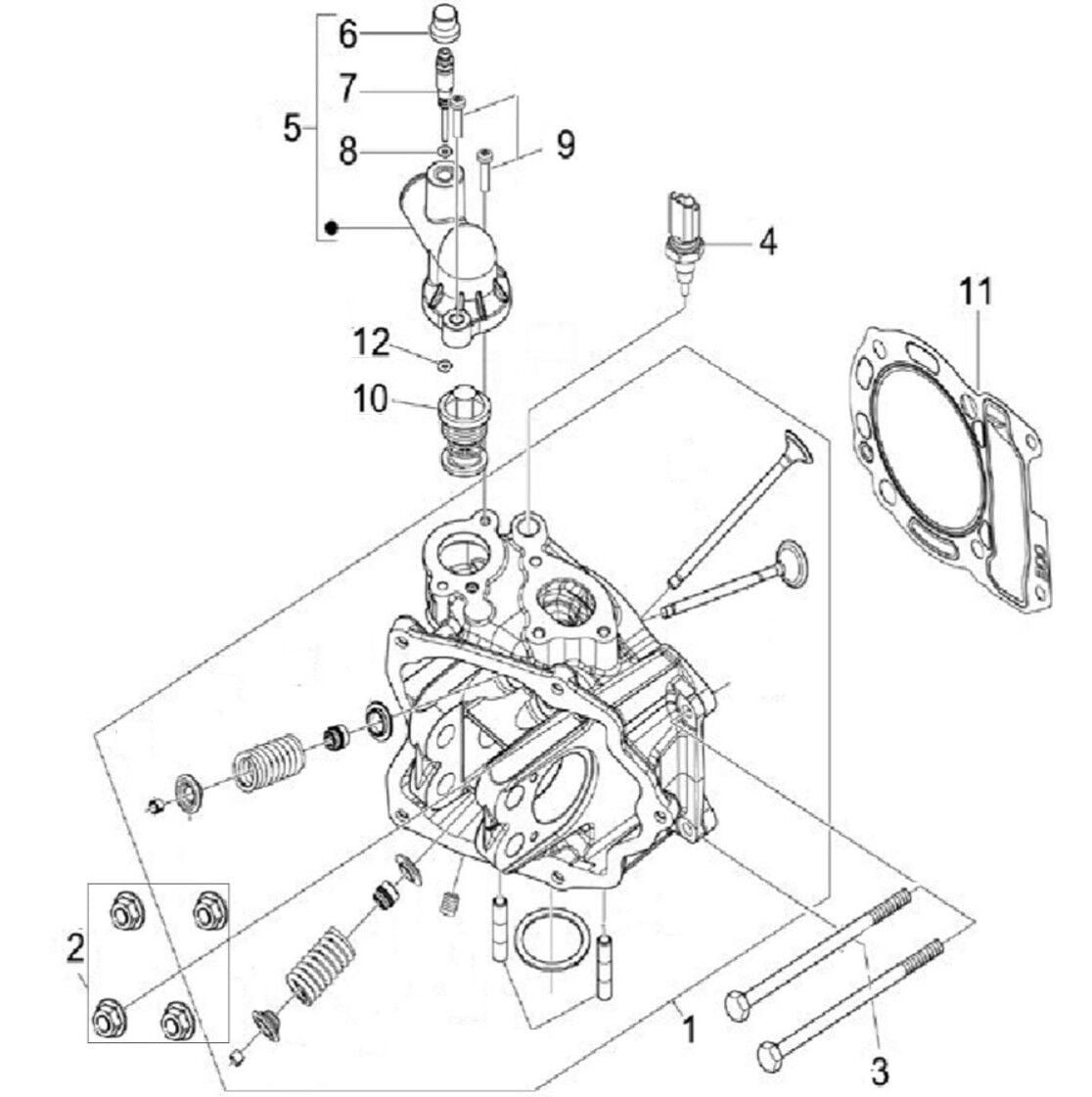 6
7
5
8
9
4
11
12
10
2
1
3