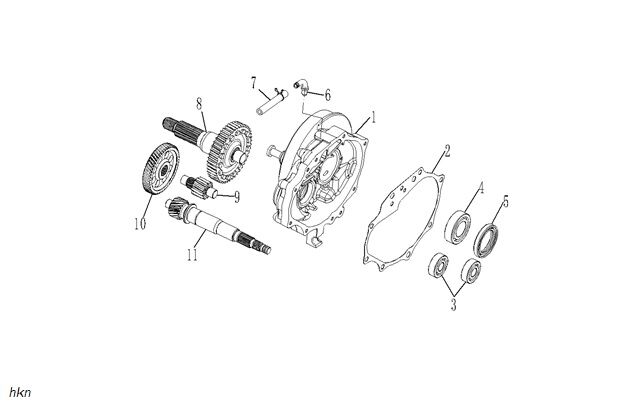 7
6
8
1
2
4
5
9
10
11
3
hkn