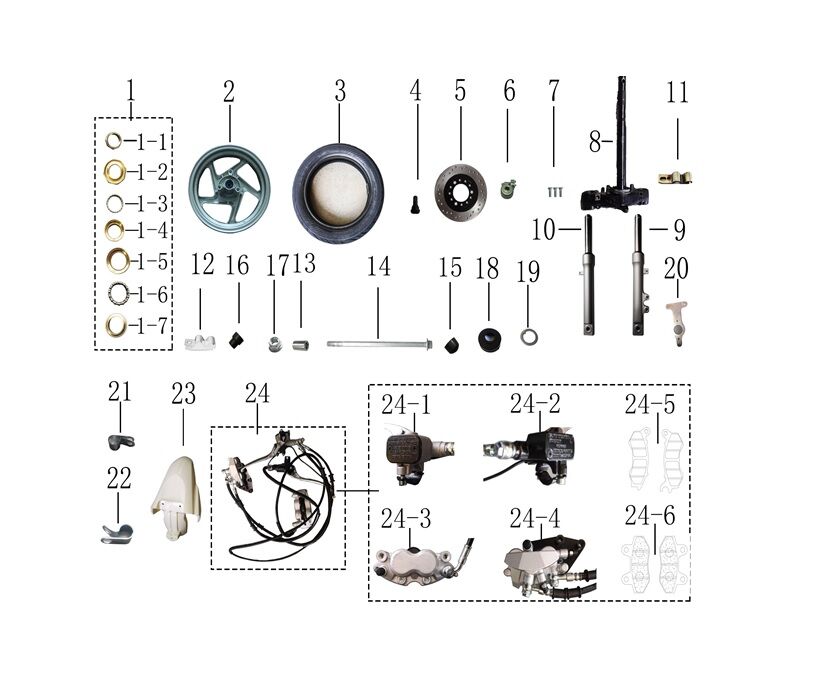 1
1-1
1-2
1-3
1-4
1-5
1-6
1-7
2
3
4
5
6
7
8
11
10
9
12
16
17
13
14
15
18
19
20
21
23
24
22
24-1
24-2
24-5
24-3
24-4
24-6