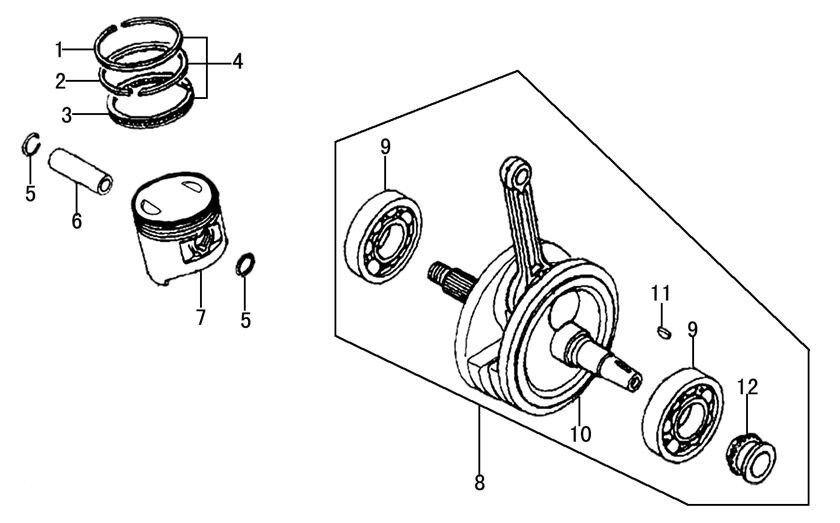 1
2
3
4
5
6
7
5
9
11
9
12
10
8