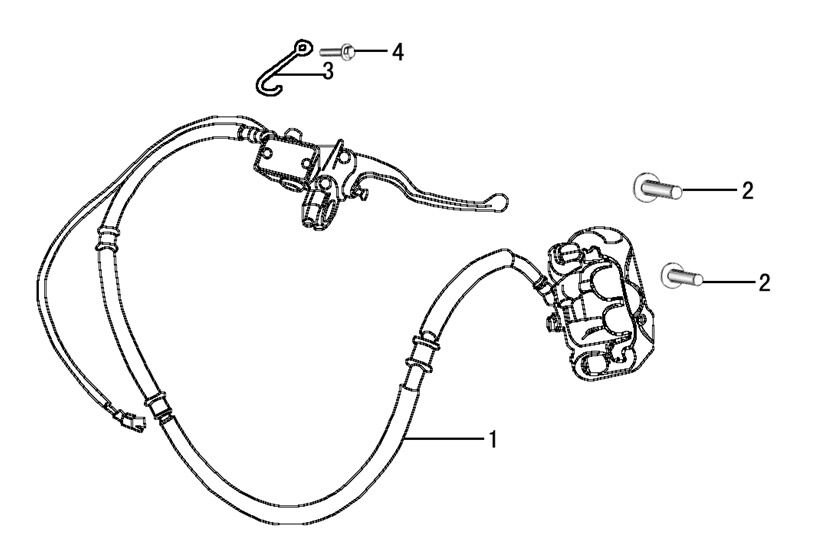 4
3
2
2
1