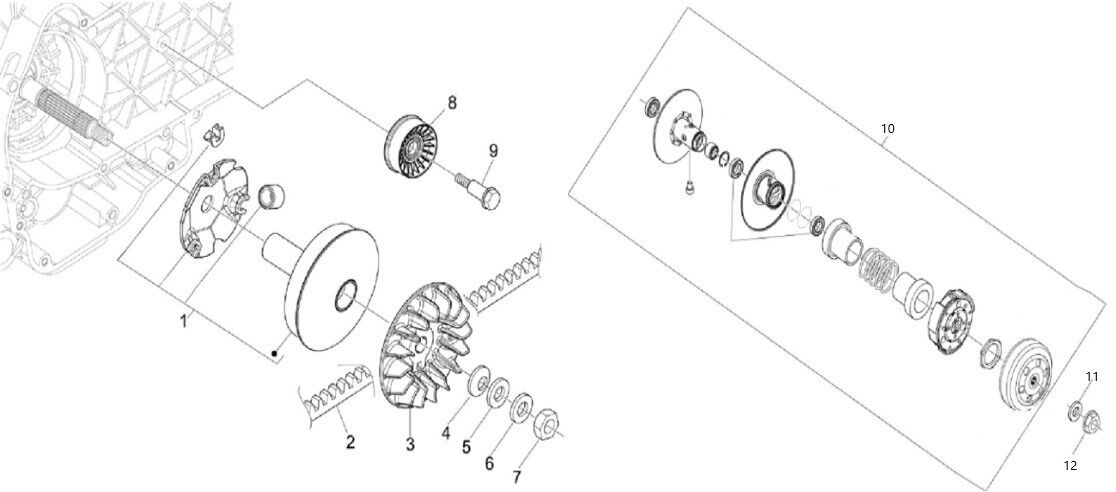 8
9
1
2
3
4
5
6
7
10
11
12