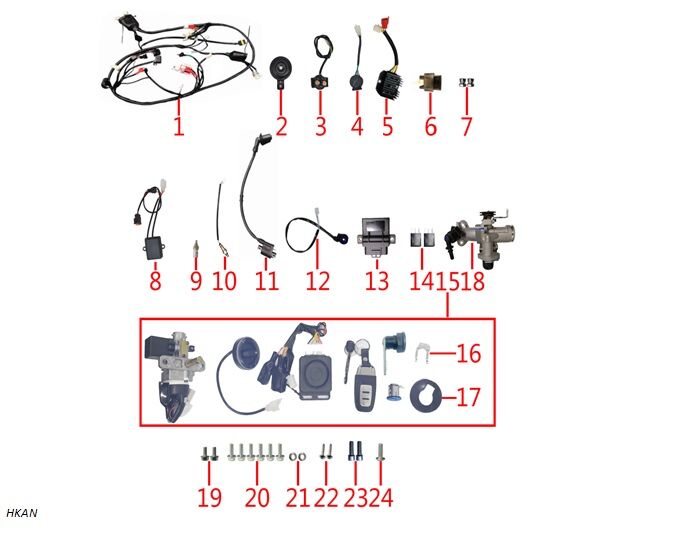 1
2
3
4
5
6
7
8
9
10
11
12
13
14
15
18
16
17
19
20
21
22
23
24
HKAN