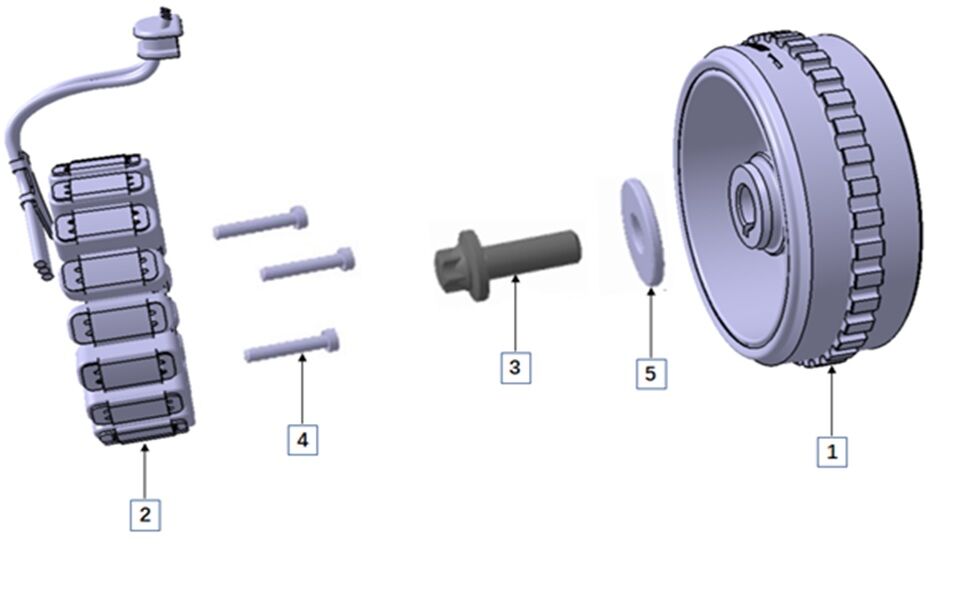 2
4
3
5
1