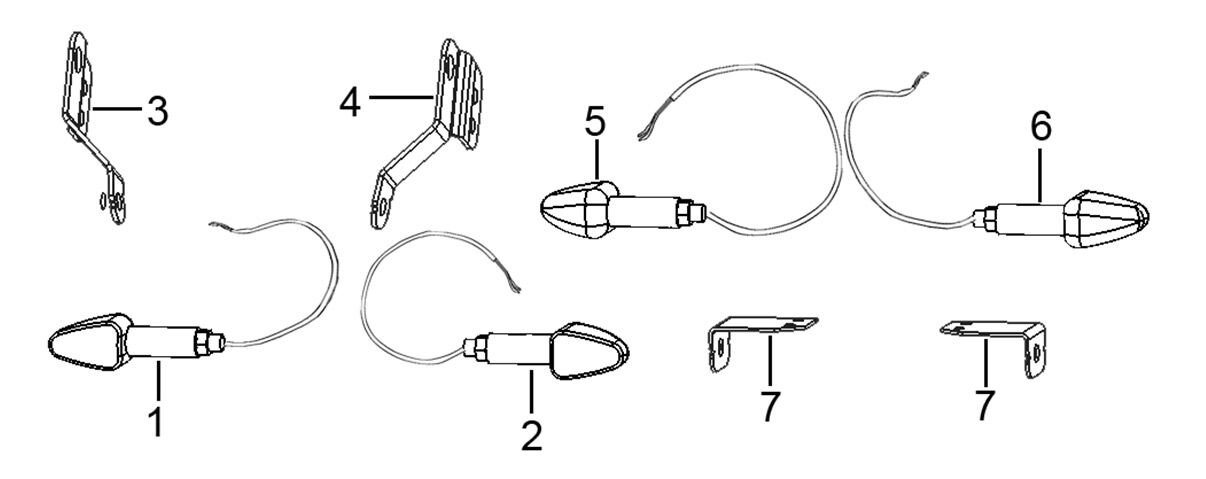 3
4
5
6
1
2
7
7