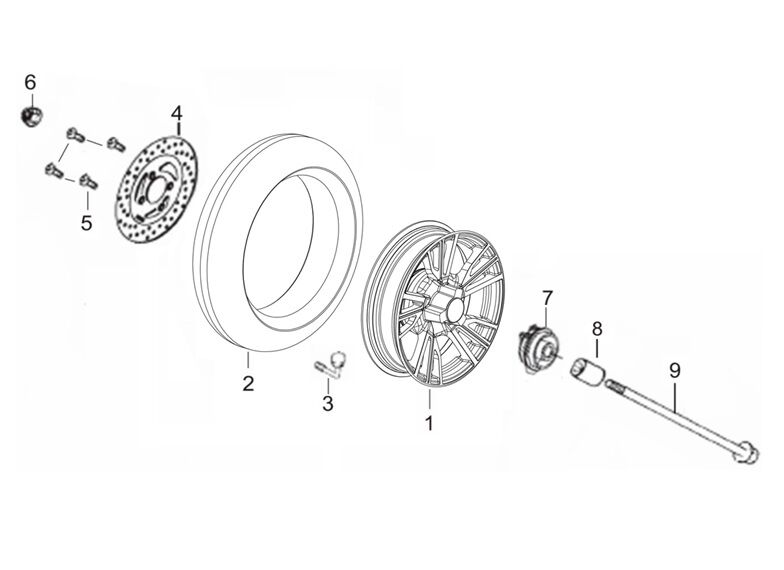 6
4
5
2
3
1
7
8
9