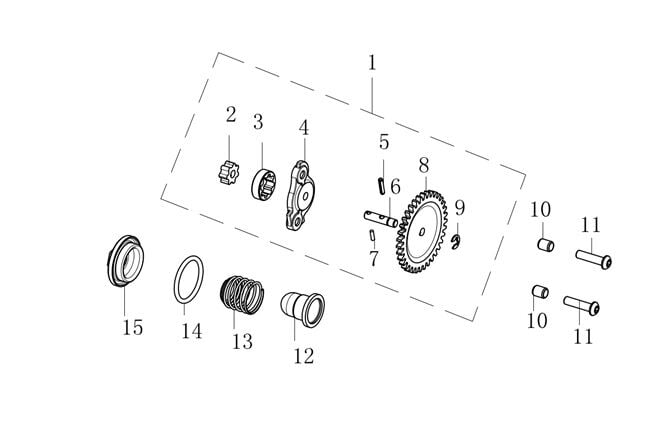 1
2
3
4
5
6
8
9
7
10
11
10
11
15
14
13
12