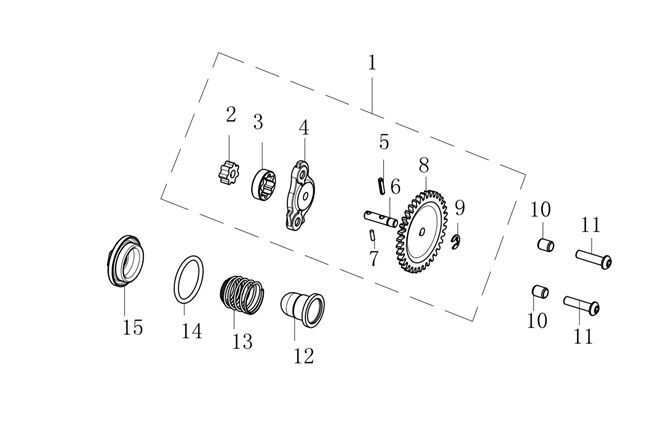 1
2
3
4
5
6
8
9
7
10
11
10
11
15
14
13
12