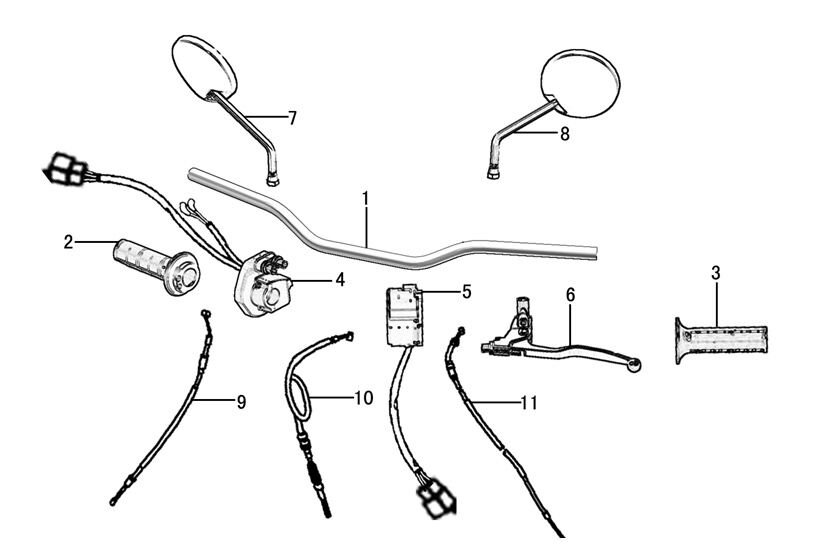 7
8
1
2
4
5
6
3
9
10
11