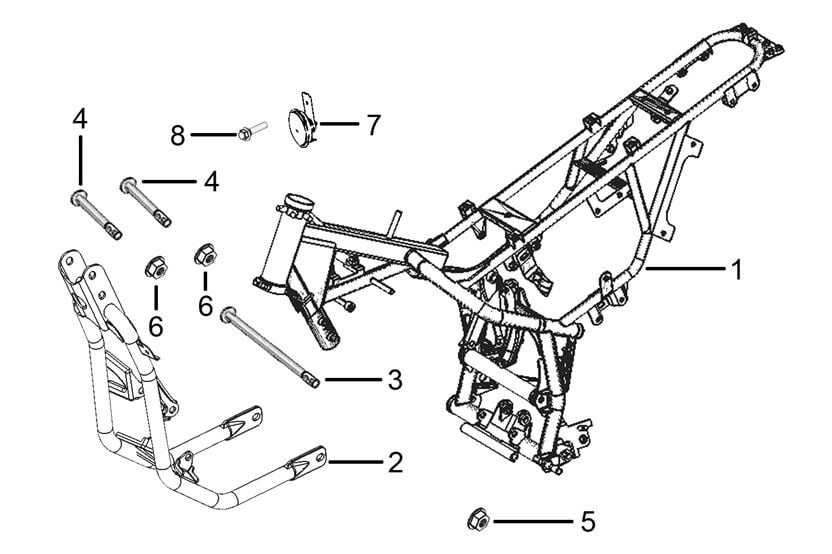 4
8
7
4
1
6
6
3
2
5