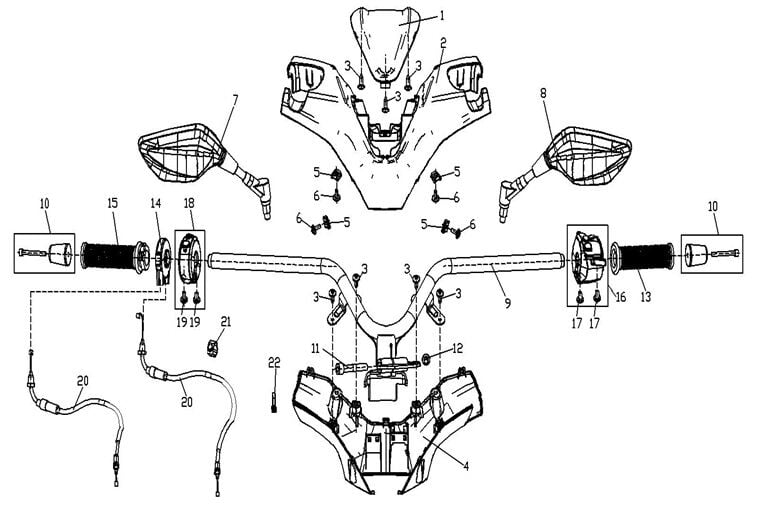 1
2
3
3
3
7
8
5
5
6
6
6
5
5
6
10
15
14
18
10
3
3
3
3
9
16
13
19 19
17 17
21
11
12
22
20
20
4