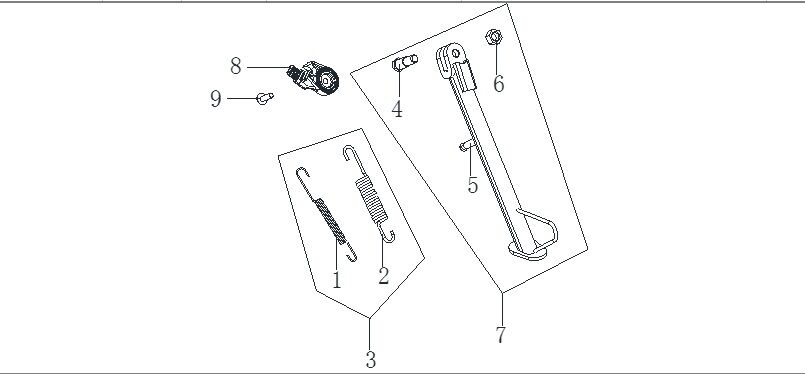 8
9
4
6
5
1
2
3
7