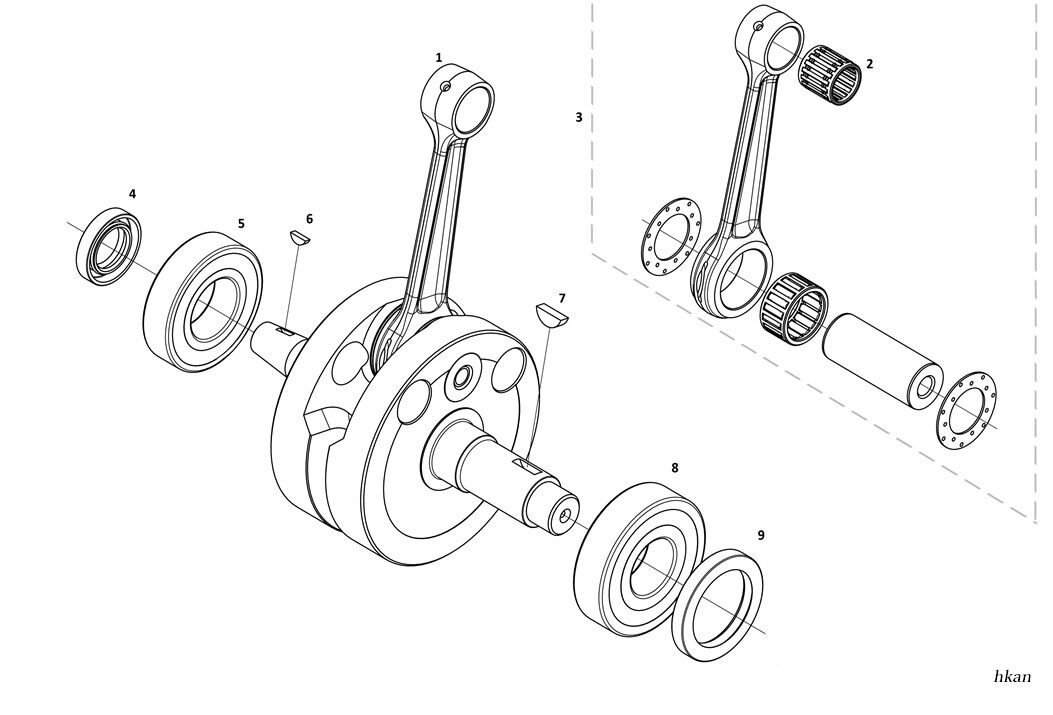 1
2
3
4
5
6
7
8
9
hkan