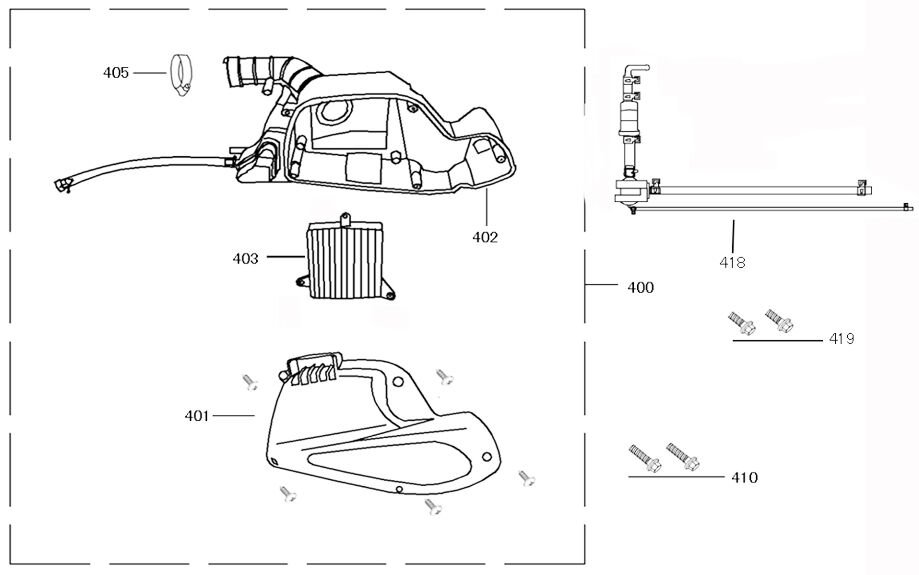 405

402

403

400

418

419

401

410