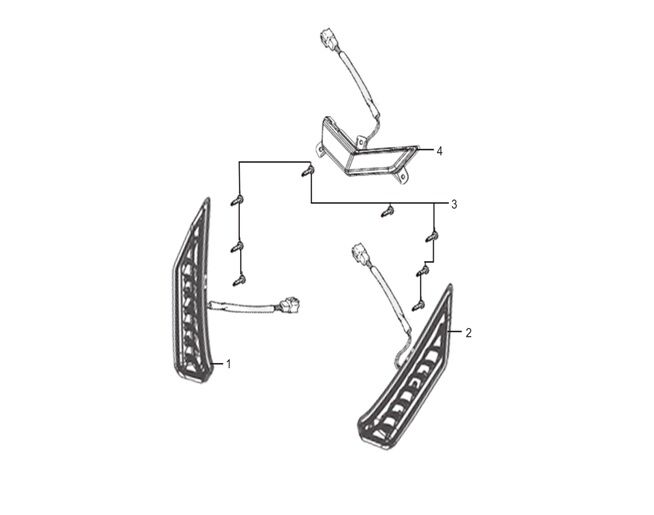 4
3
2
1