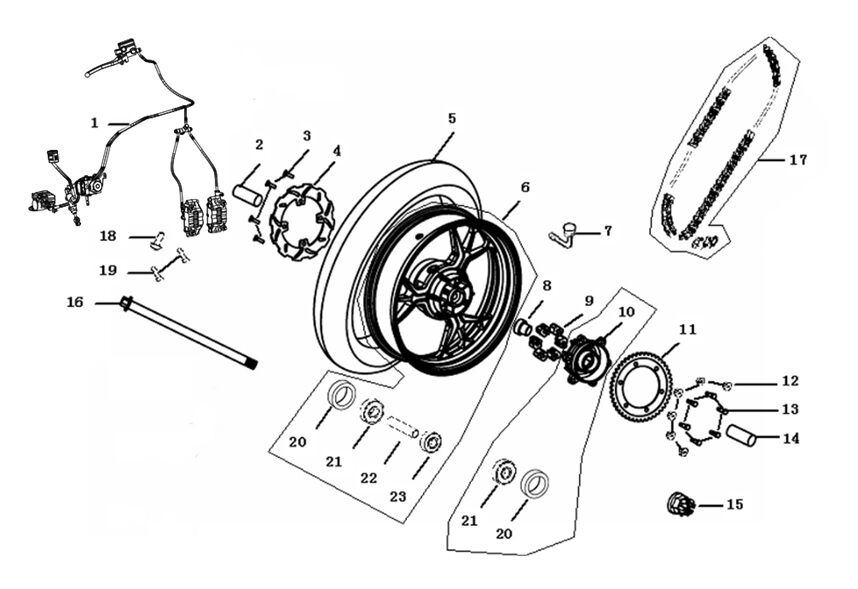 1
2
3
4
5
6
7
17
18
19
16
8
9
10
11
12
13
14
15
20
21
22
23
21
20