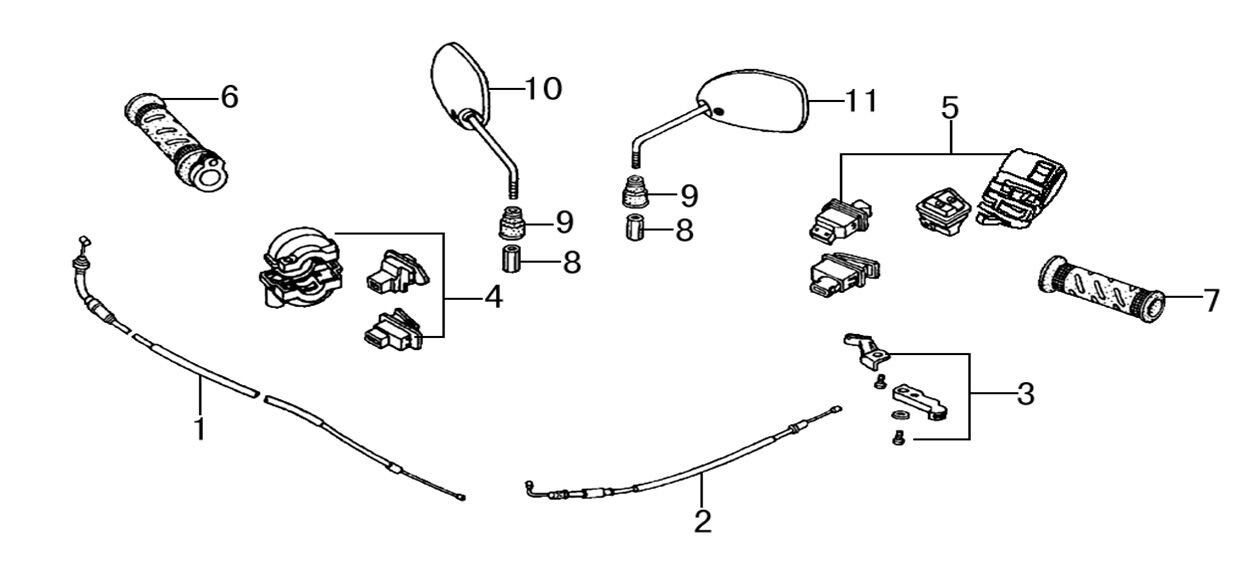 6
10
11
5
9
9
8
8
4
7
3
1
2