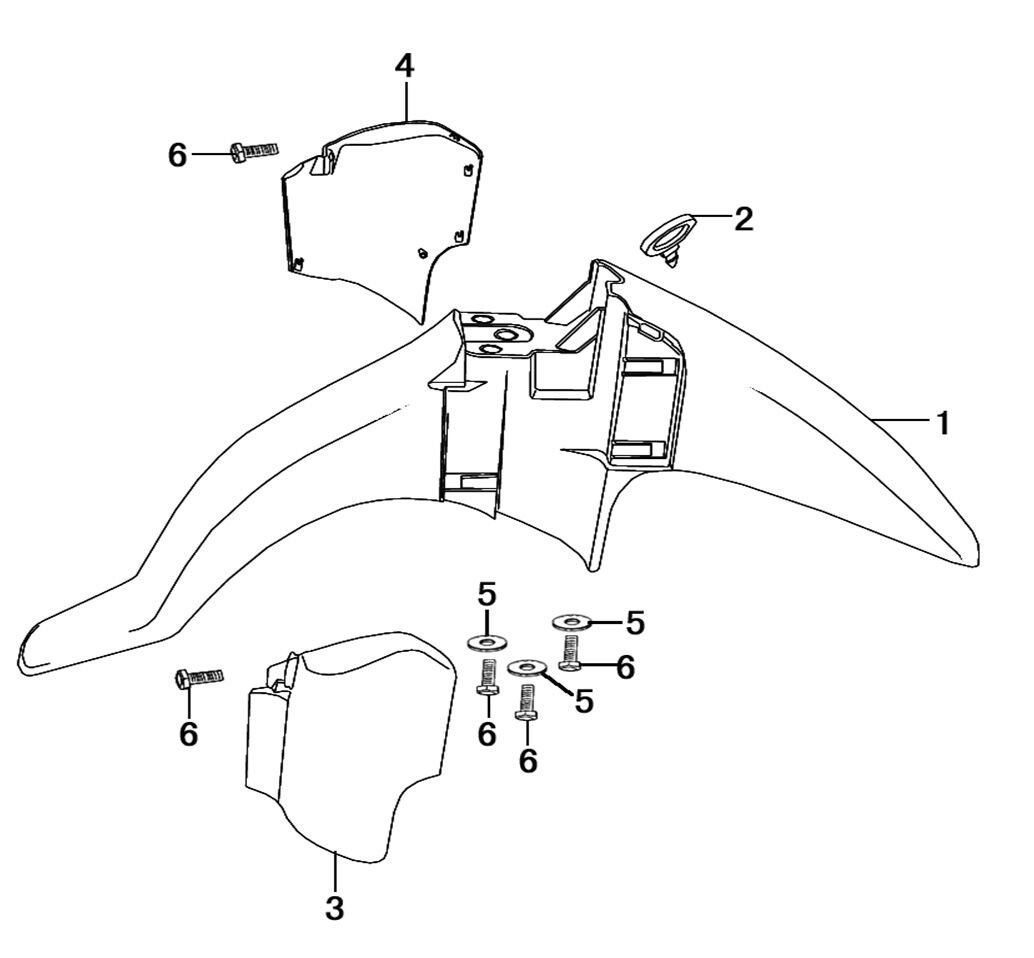 4
6
2
1
5
5
6
5
6
6
6
3