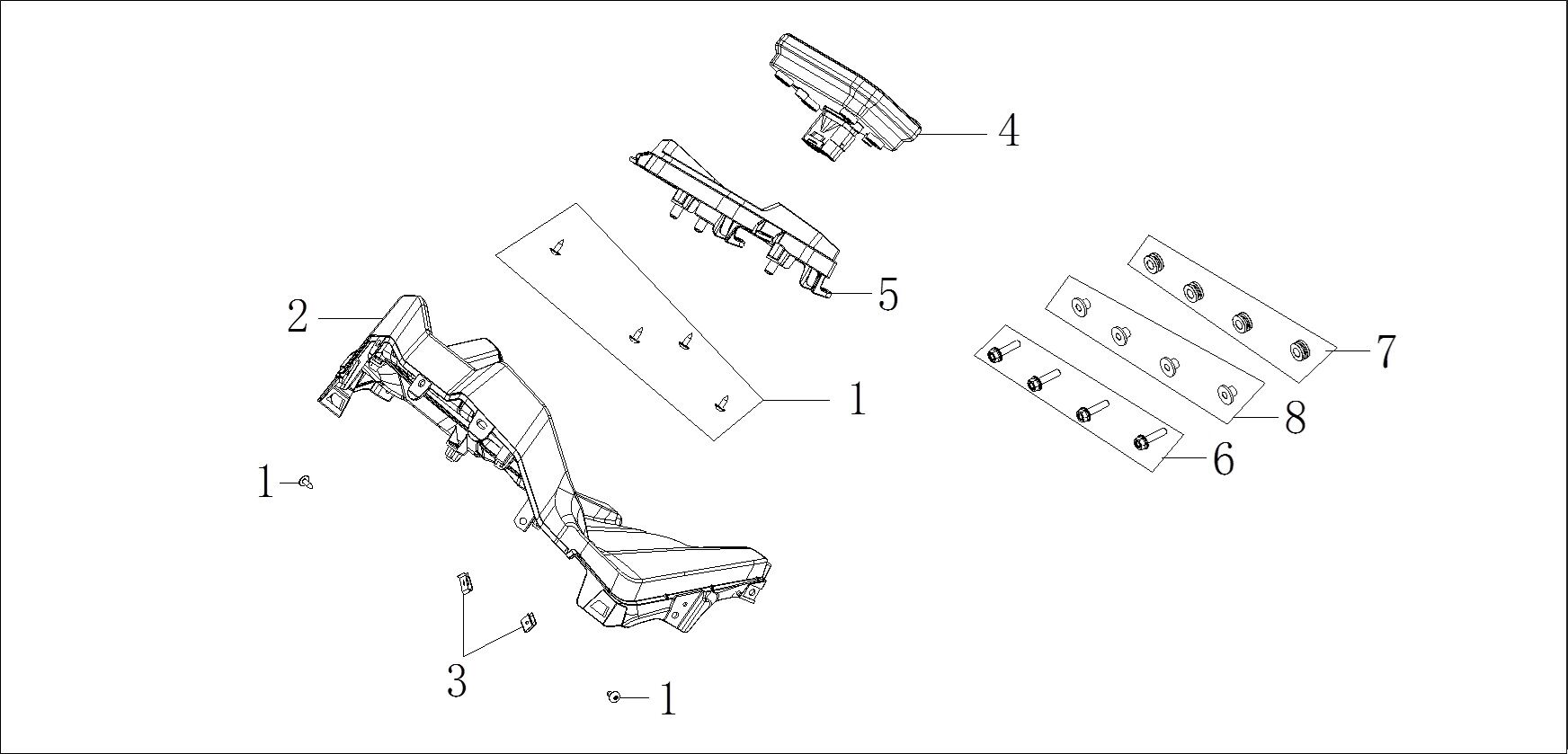 4
5
2
1
7
8
6
1
3
1