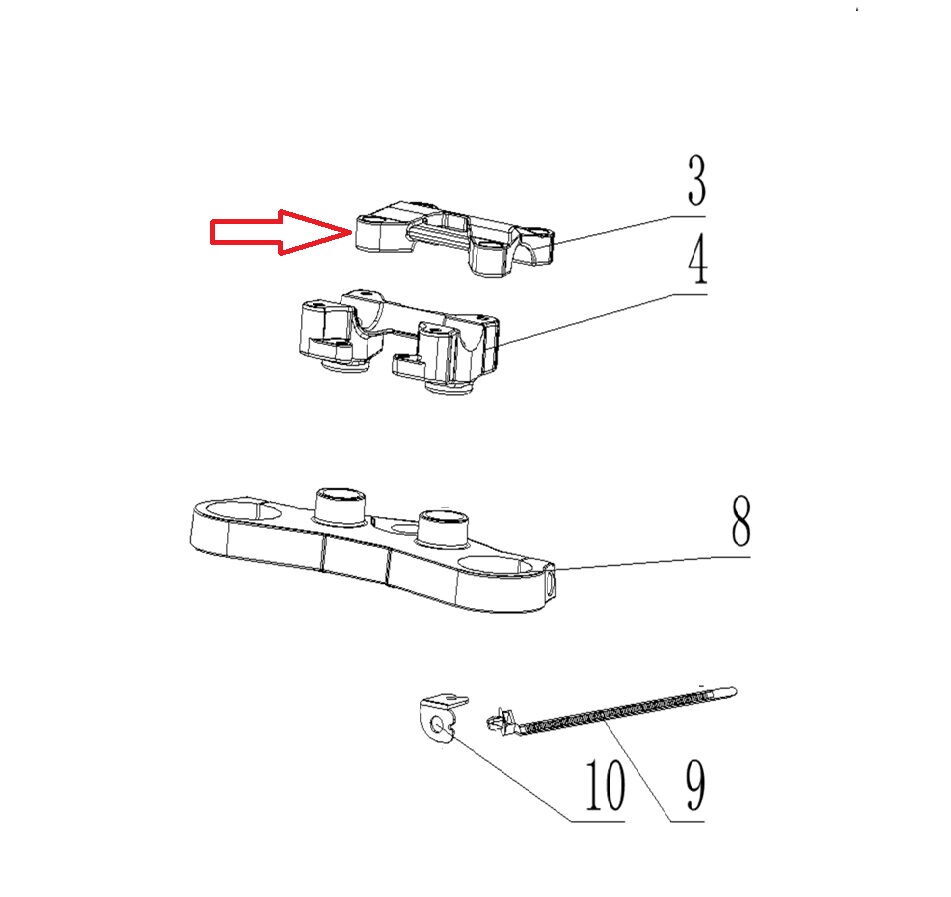 3
4
8
10
9