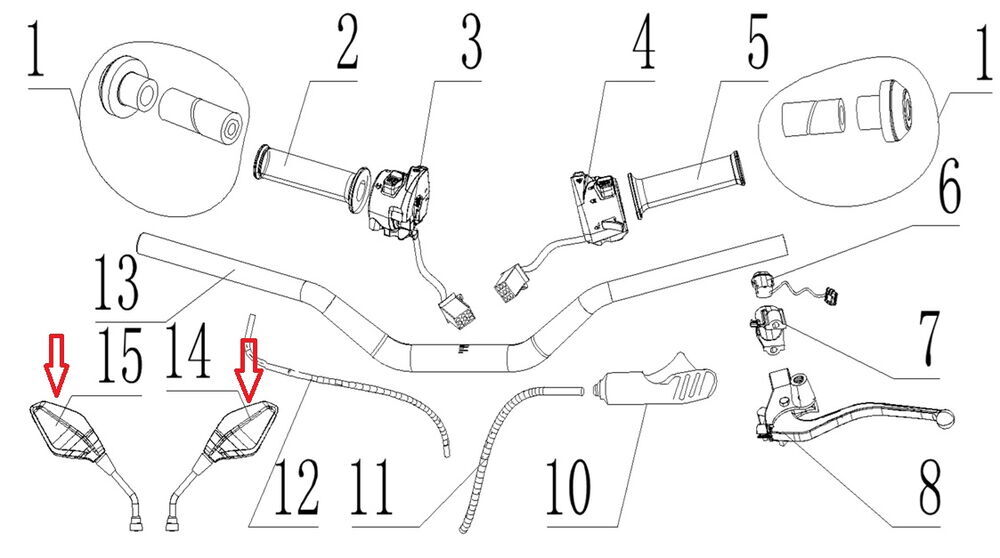 1
2
3
4
5
1
6
13
7
15
14
12
11
10
8