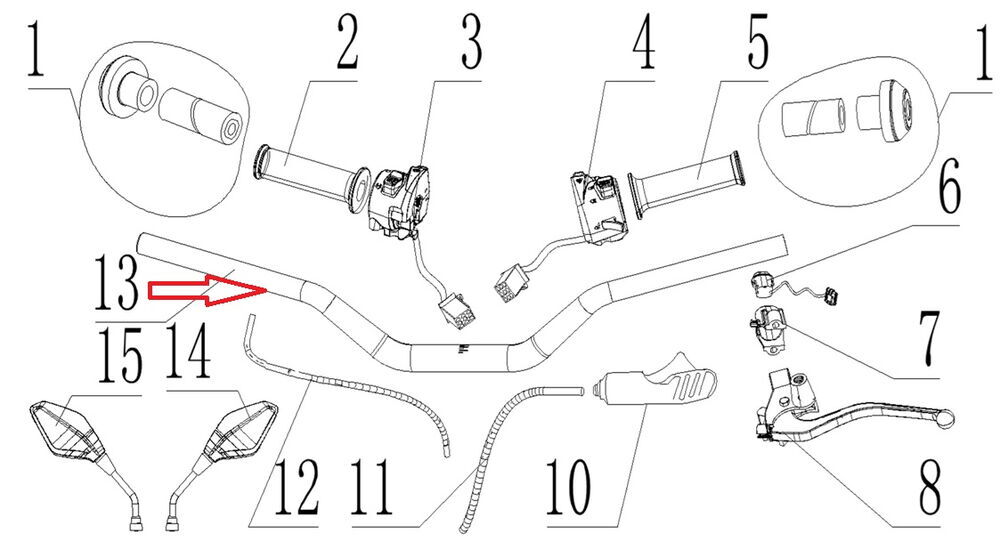 1
2
3
4
5
1
6
13
7
15
14
12
11
10
8