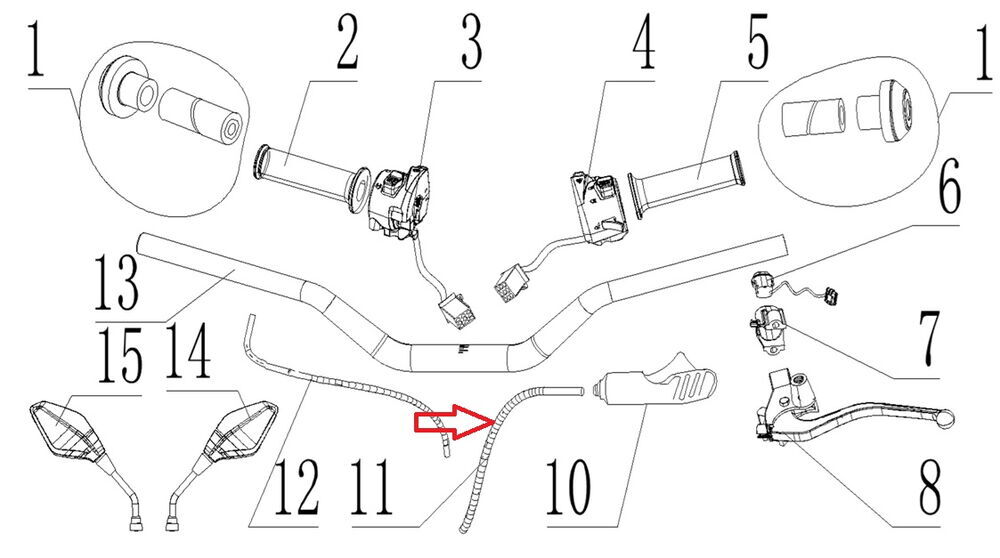 1
2
3
4
5
1
6
13
7
15
14
12
11
10
8