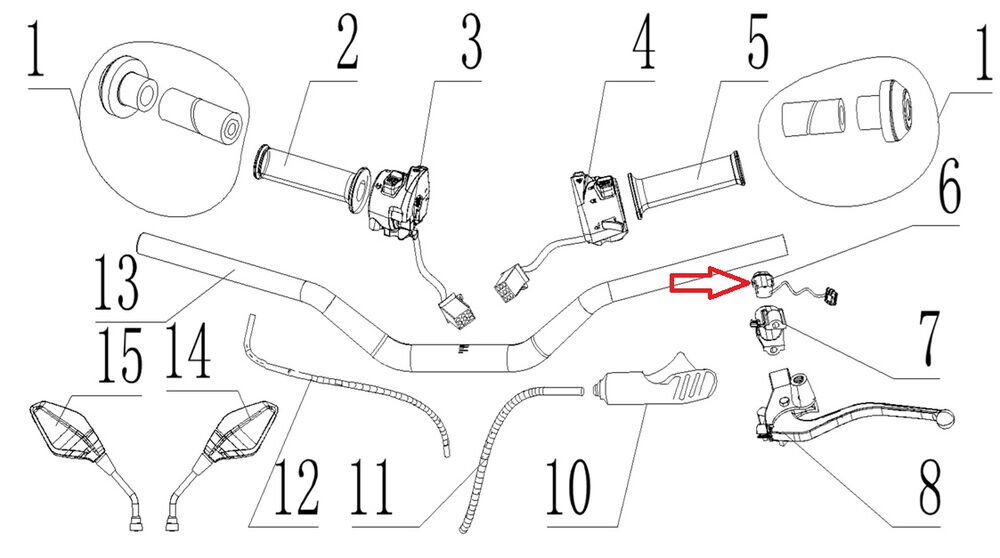 1
2
3
4
5
1
6
13
7
15
14
12
11
10
8