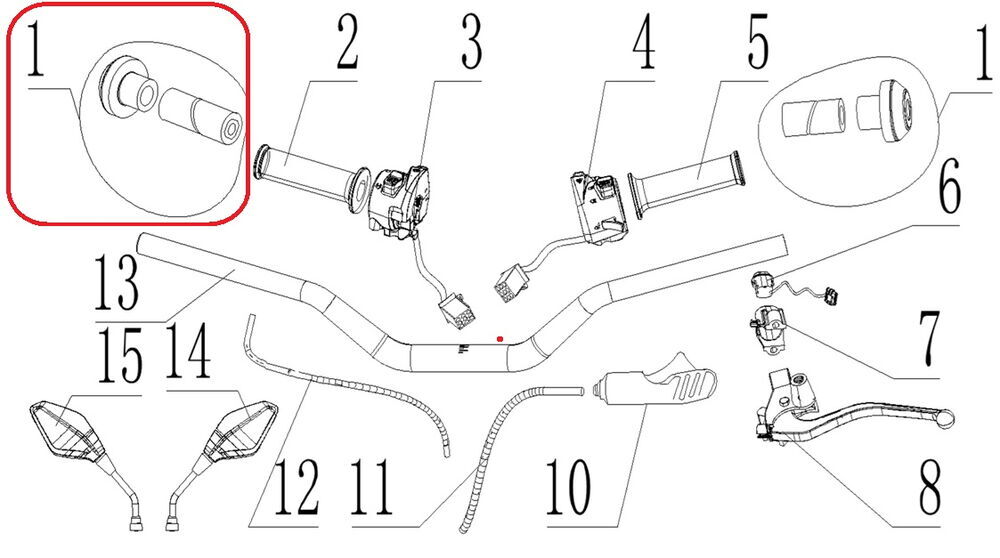 1
2
3
4
5
1
6
13
7
15
14
12
11
10
8