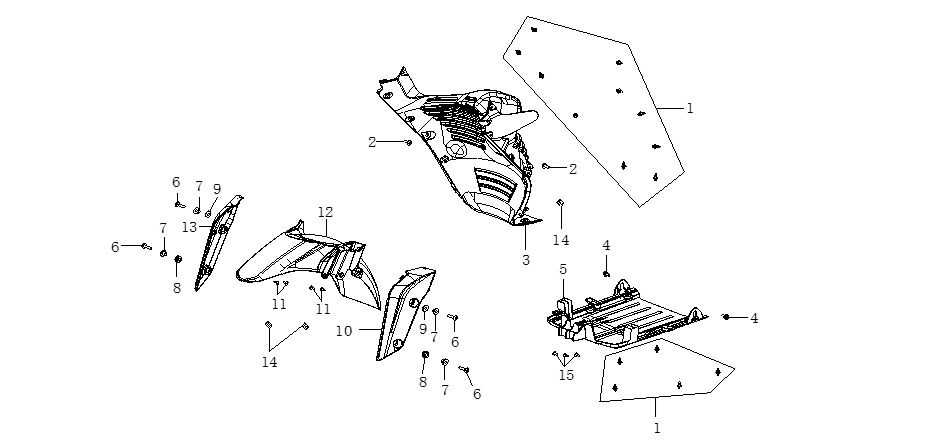 1
2
2
3
14
4
5
4
15
1
6
7
9
13
7
6
8
12
11
11
14
10
9
7
6
8
7
6