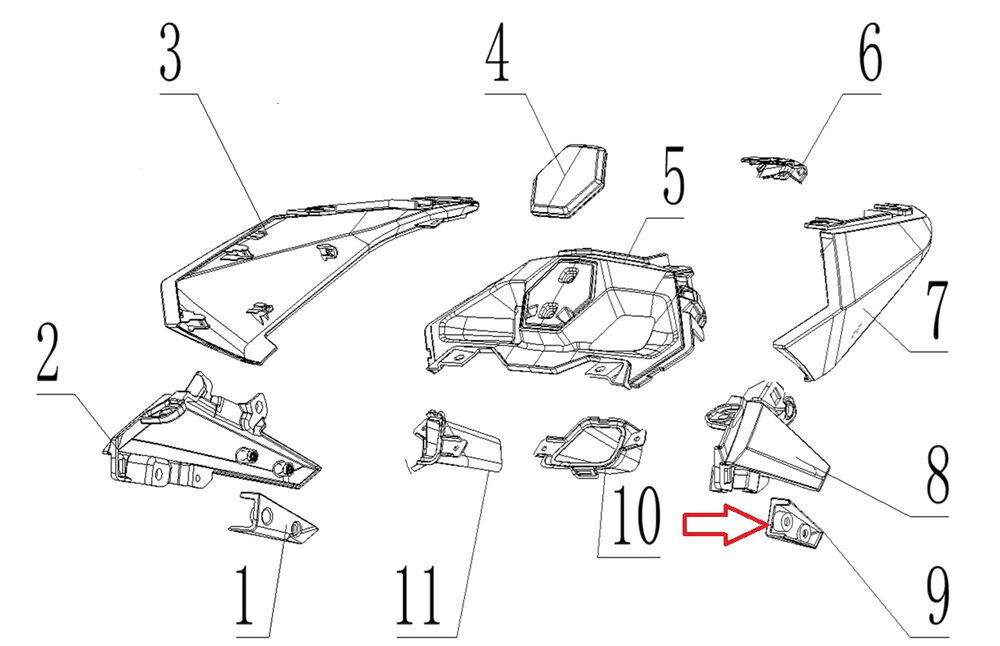 3
4
6
5
7
2
8
10
1
11
9