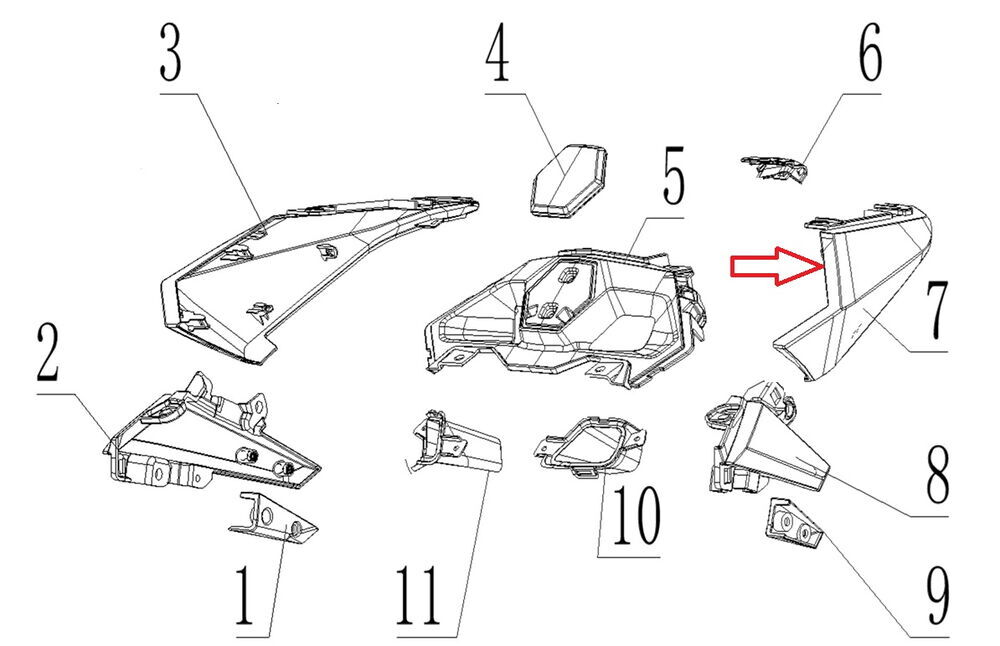 3
4
6
5
7
2
8
10
1
11
9