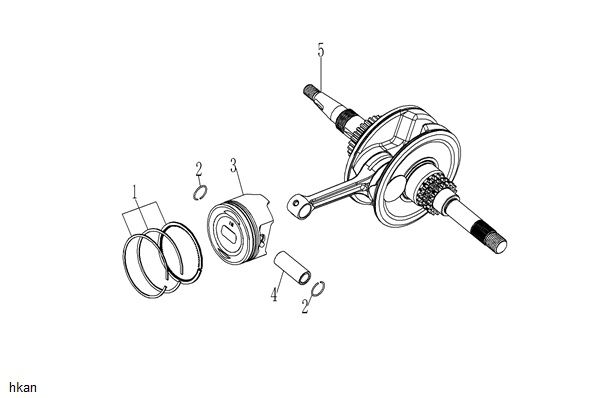 5
2
3
1
4
2
hkan