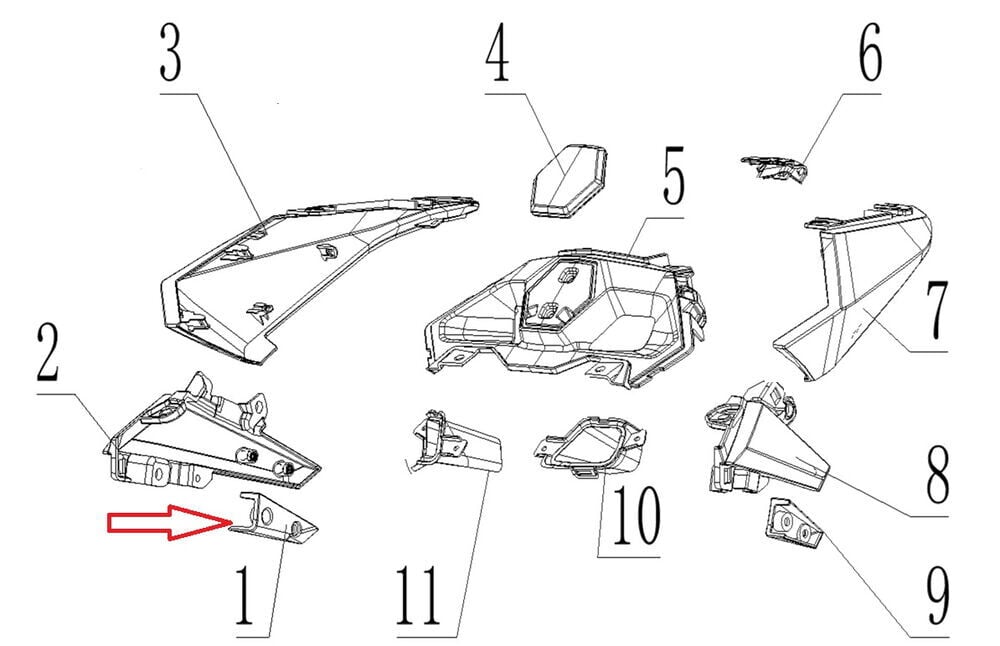 3
4
6
5
7
2
8
10
1
11
9