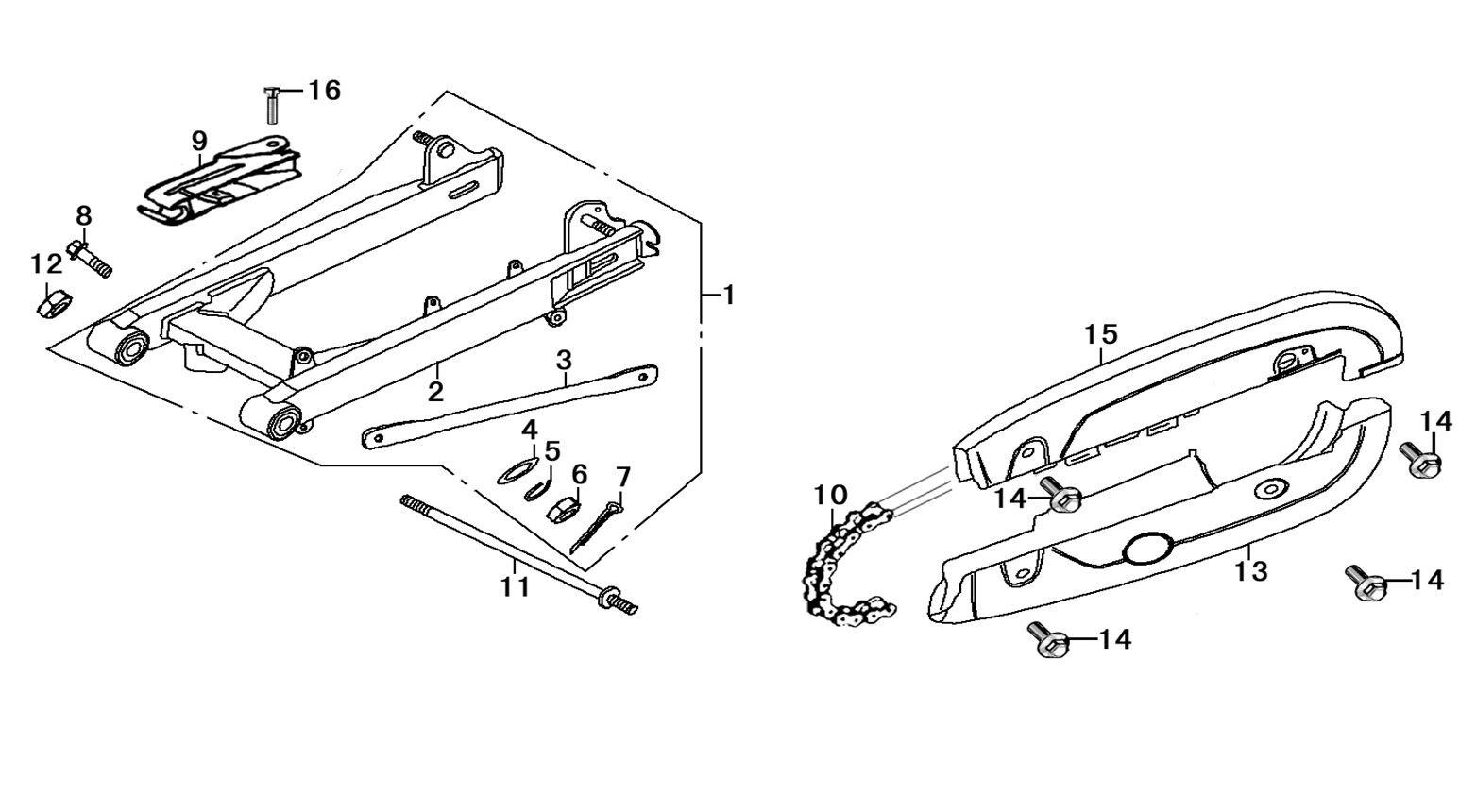 16
9
8
12
1
2
3
4
5
6
7
11
15
14
14
10
13
14
14