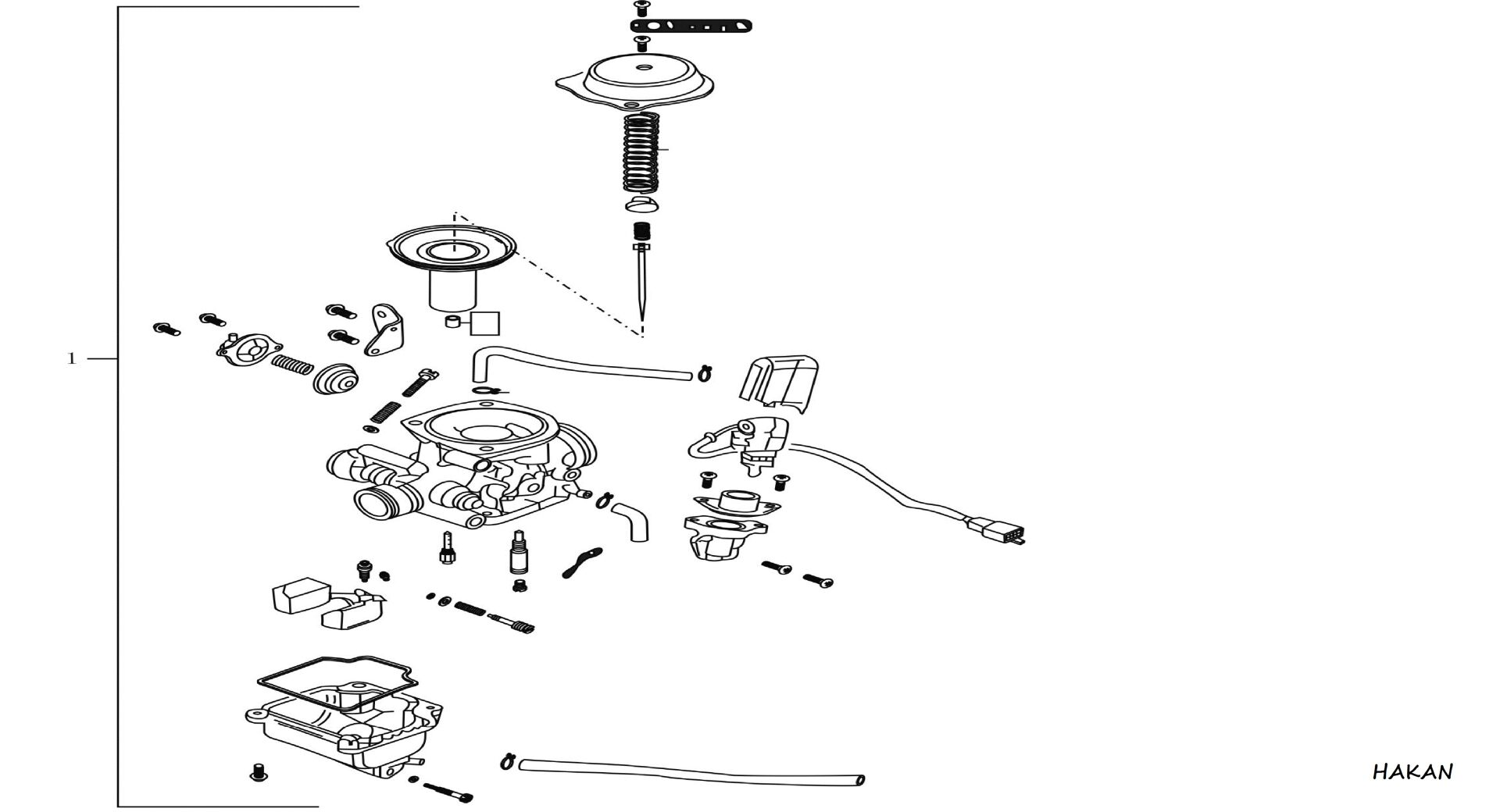 1

HAKAN