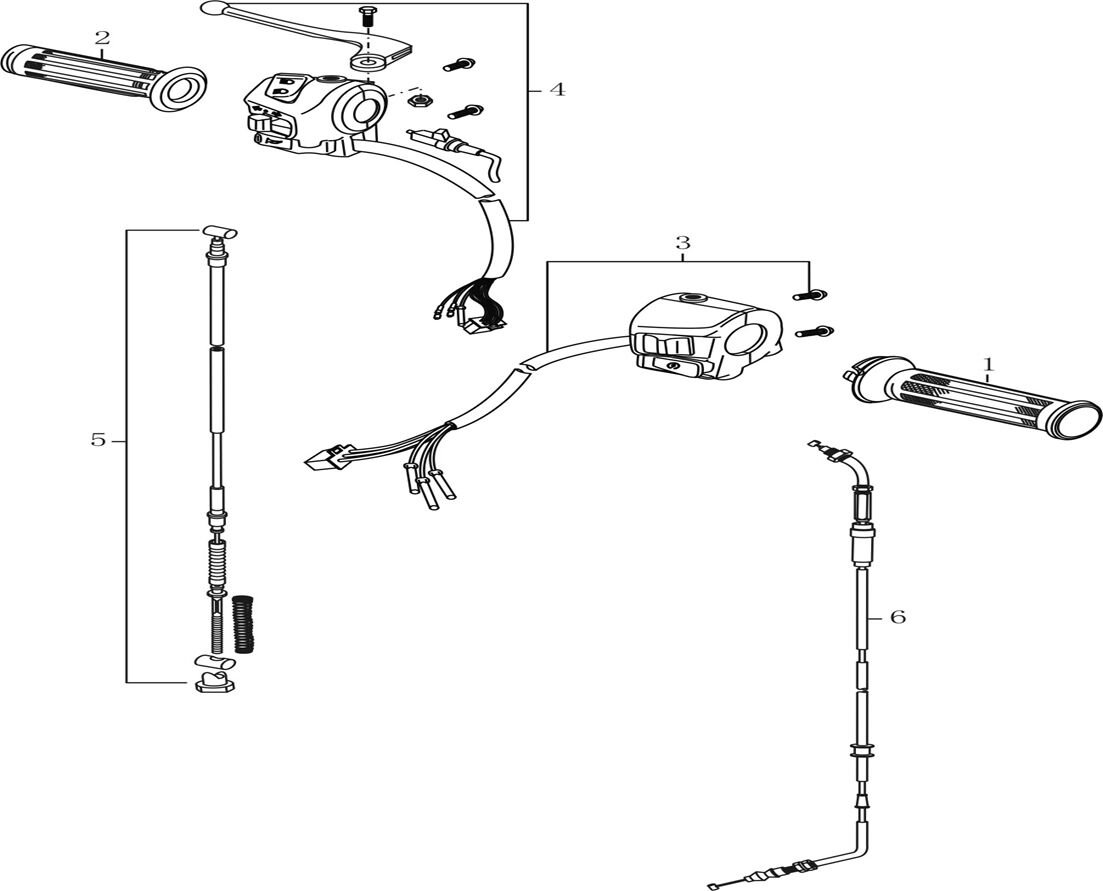 2
4
3
1
5
6