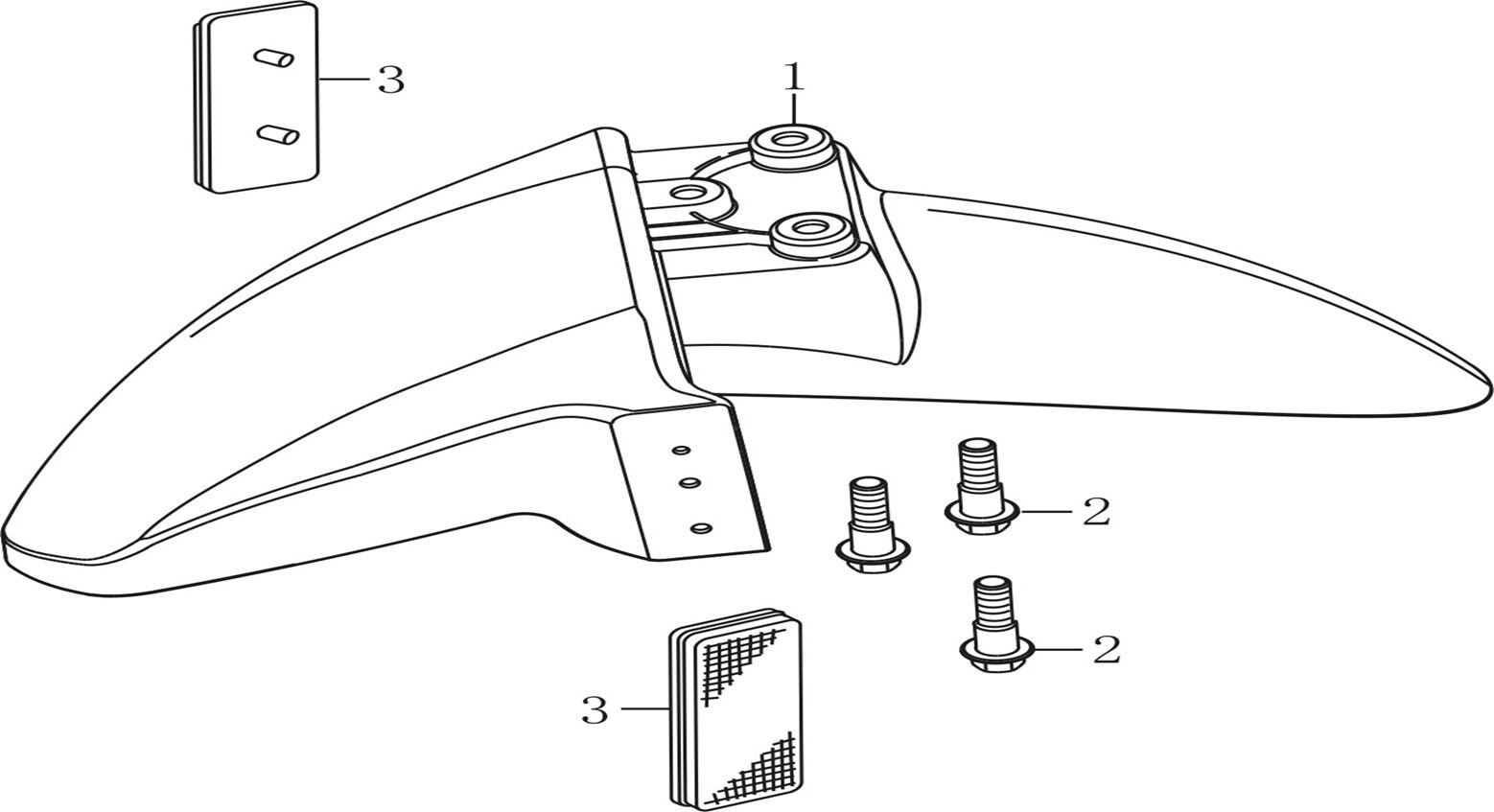 3
1
2
2
3