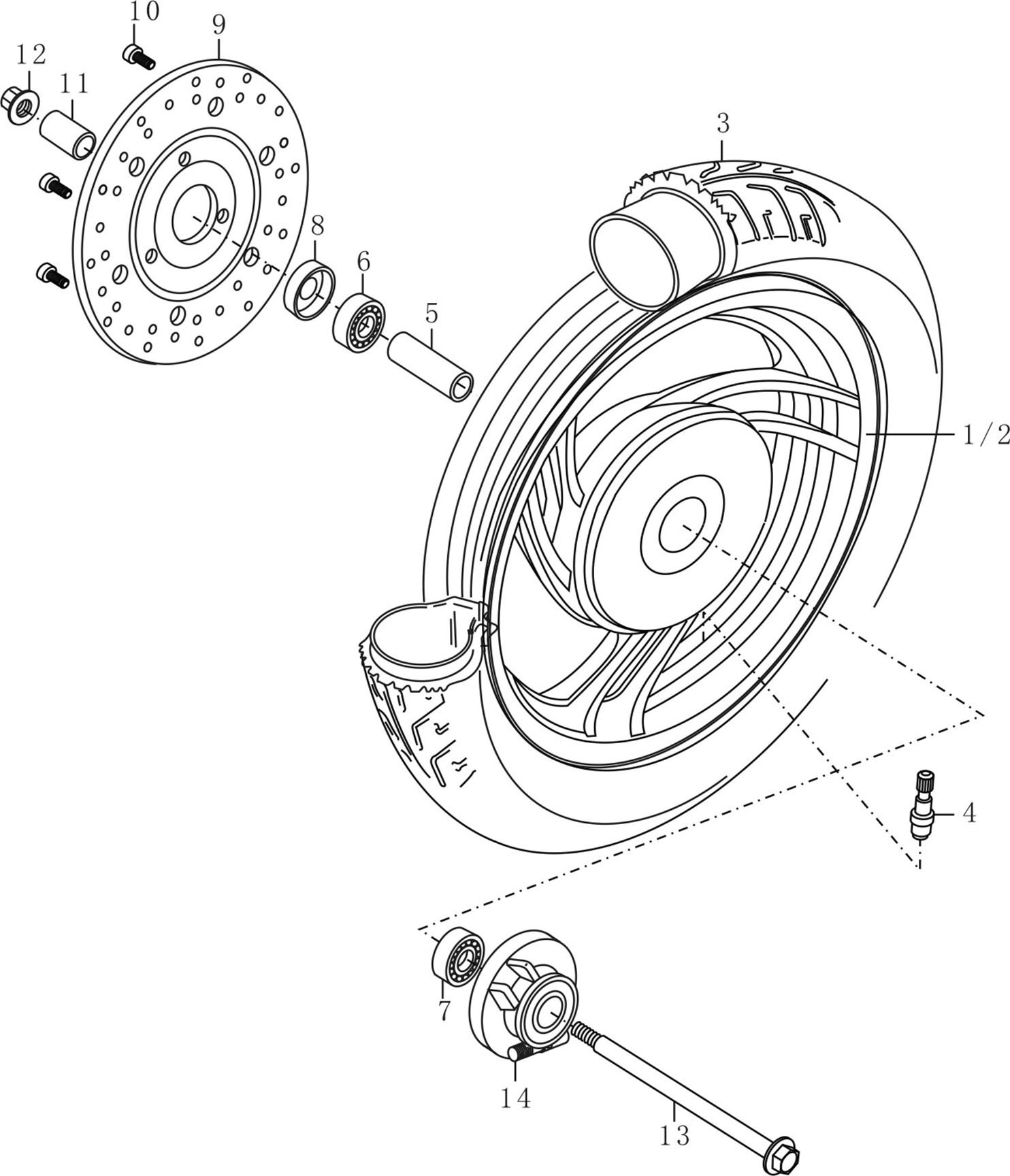 10
9
12
11
3
8
6
5
1/2
4
7
14
13