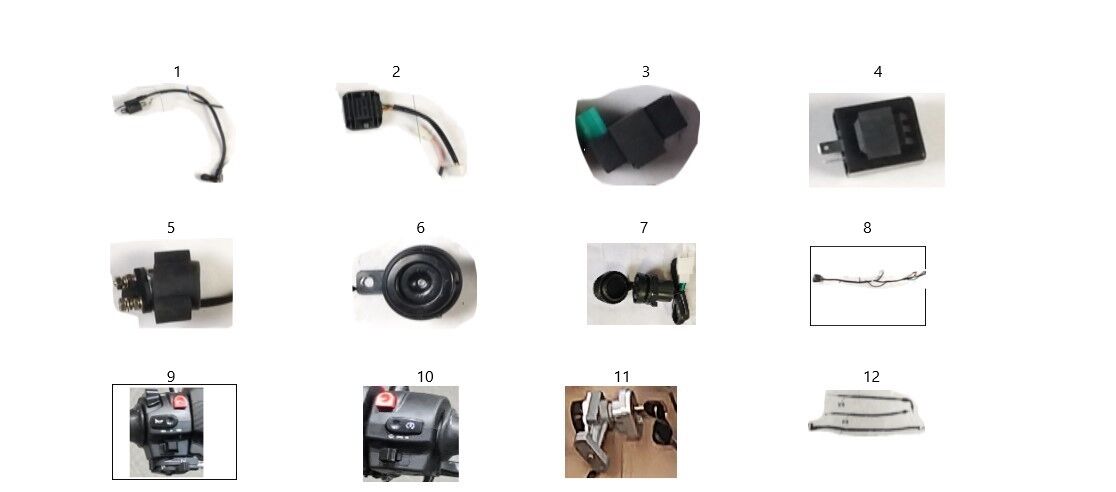 1 2 3 4

5 6 7 8

9 10 11 12