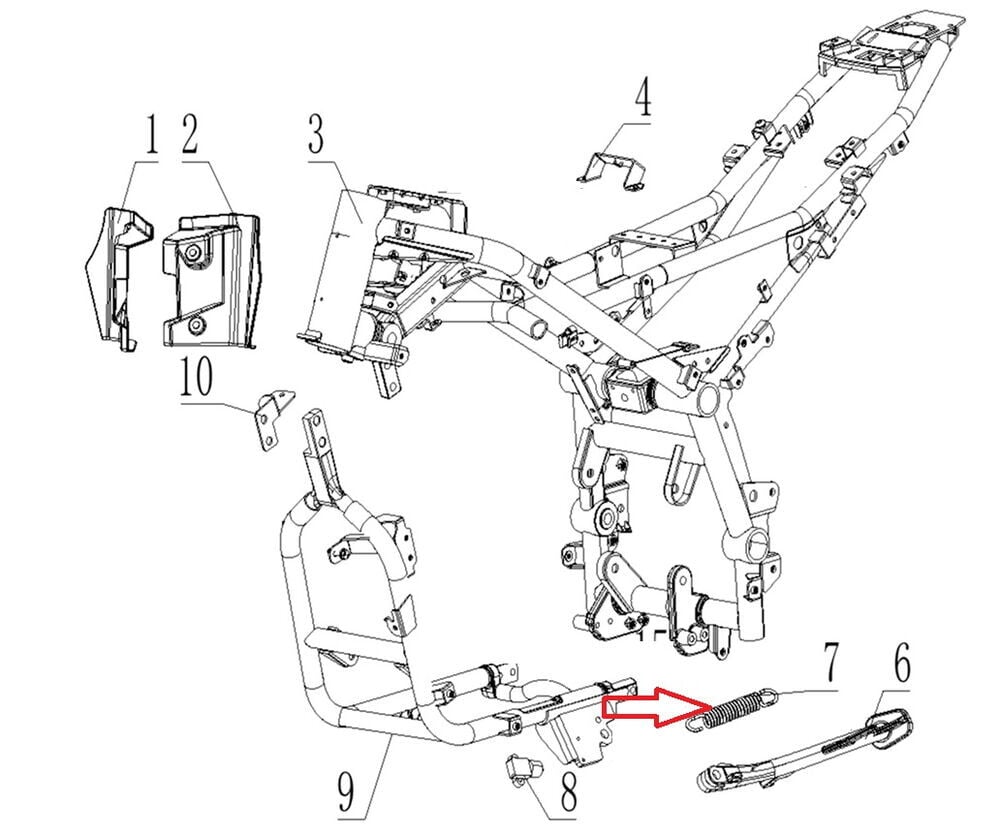 1
2
3
4
10
7
6
9
8