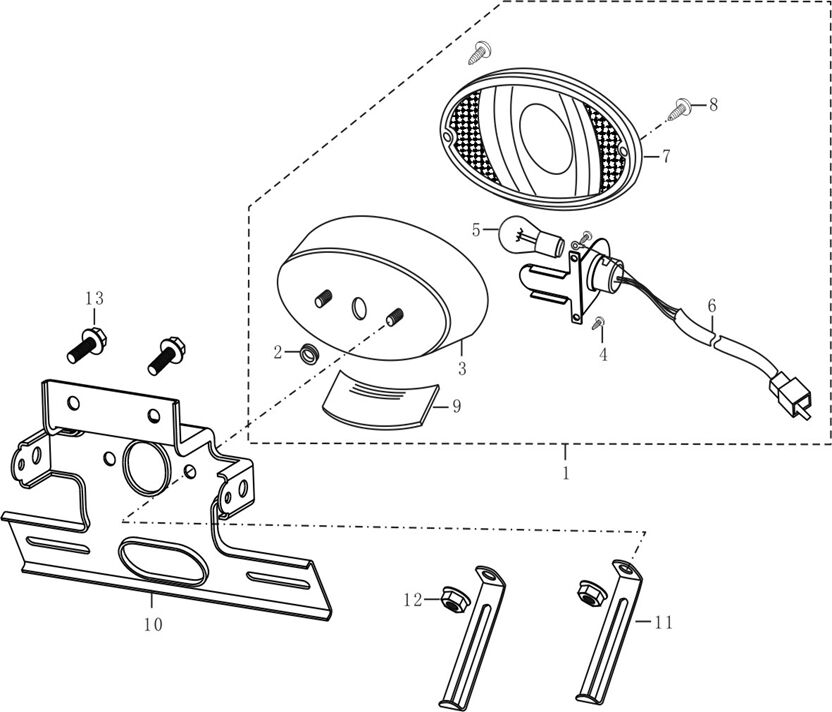 8
7
5
6
4
13
2
3
9
1
10
12
11