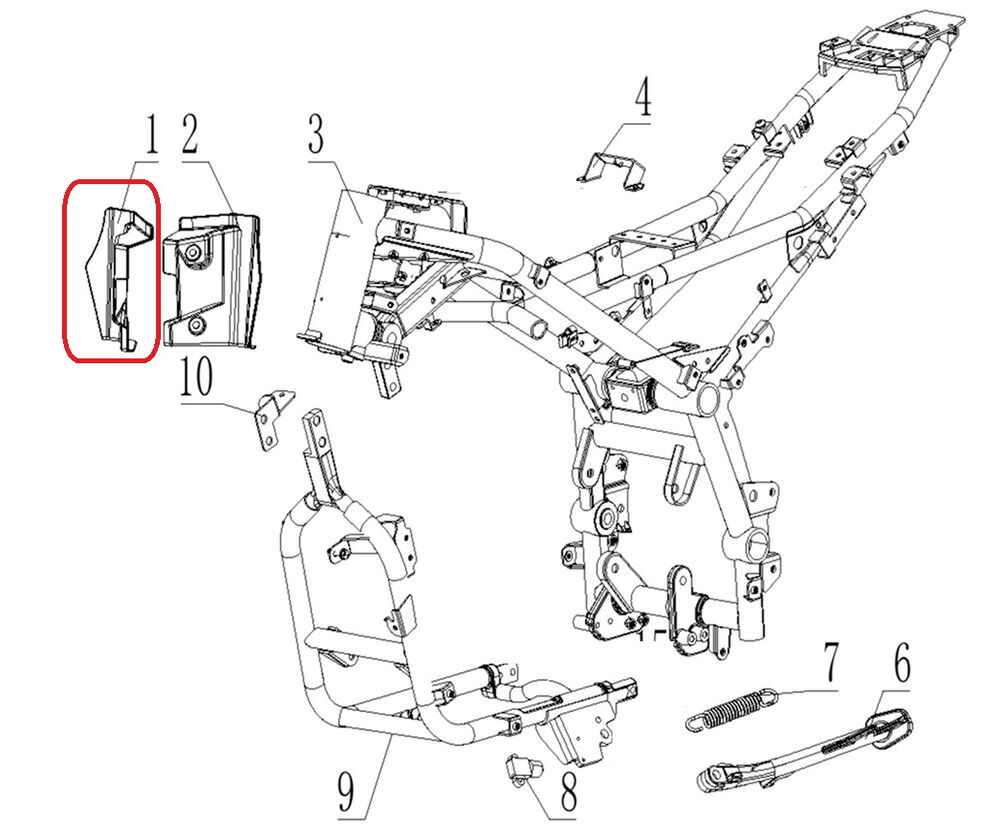 1
2
3
4
10
7
6
9
8