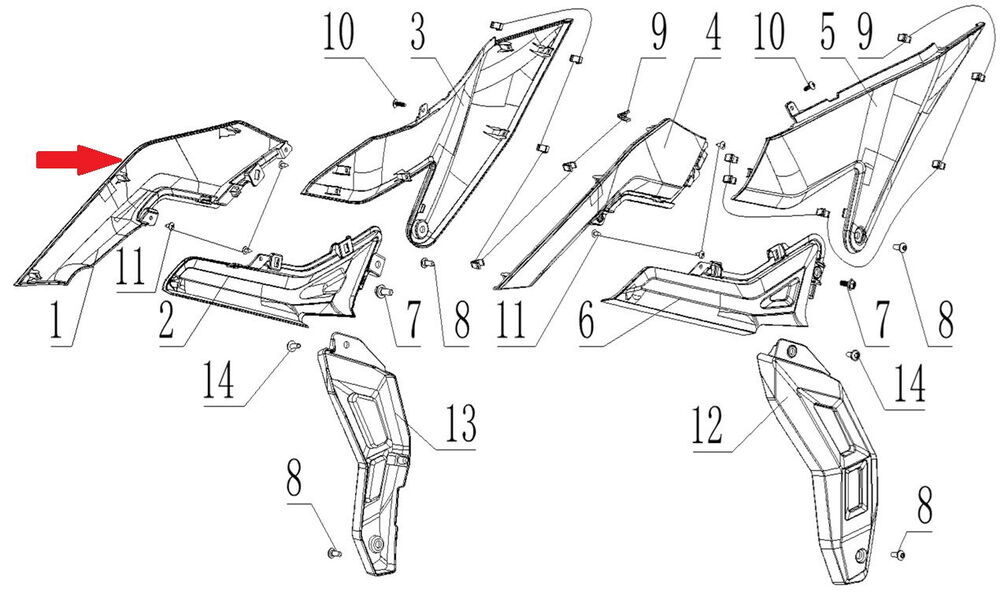 10
3
9
4
10
5
9
11
1
2
7
8
11
6
7
8
14
13
14
12
8
8