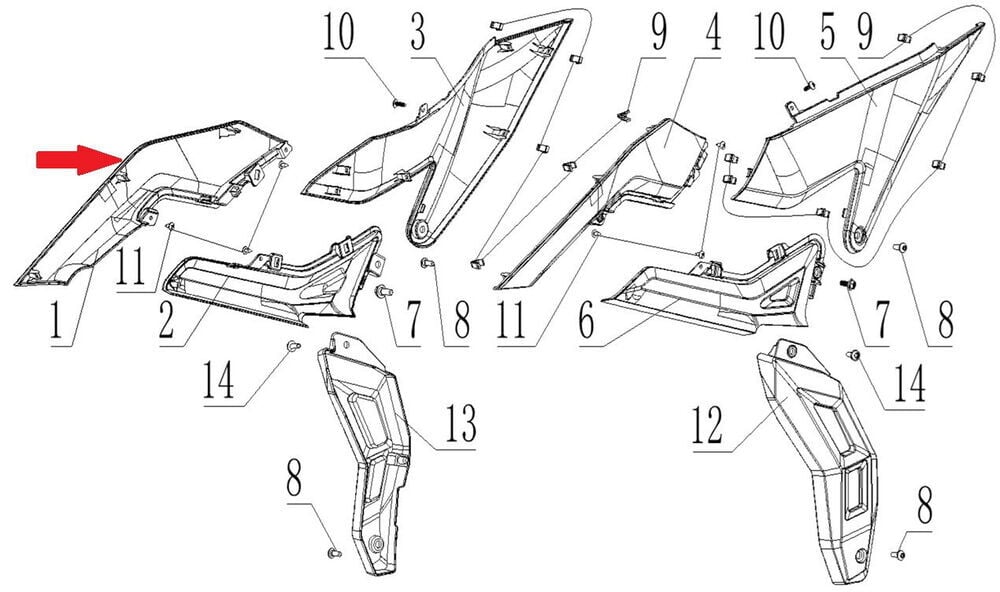 10
3
9
4
10
5
9
11
1
2
7
8
11
6
7
8
14
13
14
12
8
8