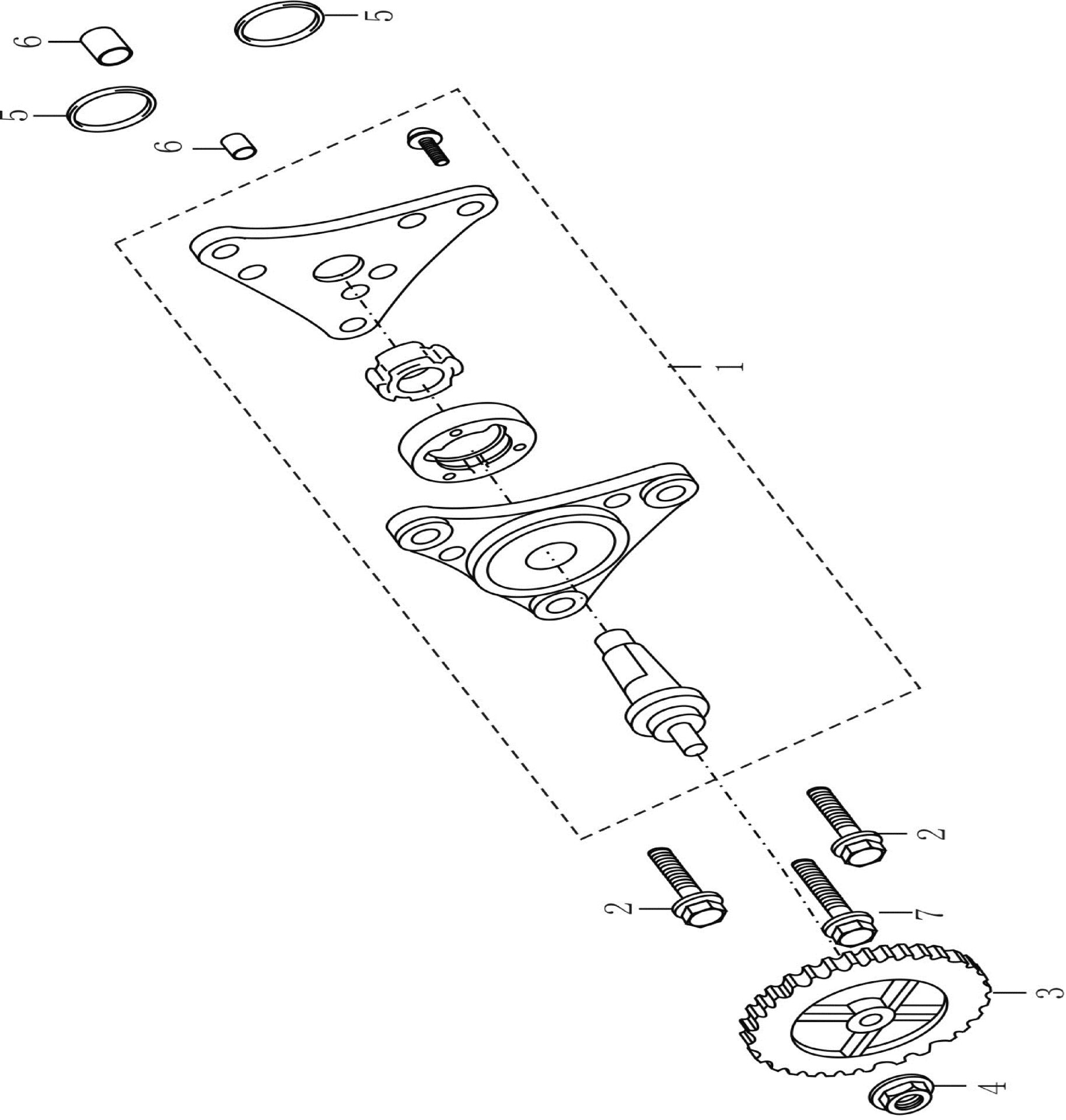 6
5
5
6
1
2
2
7
3
4