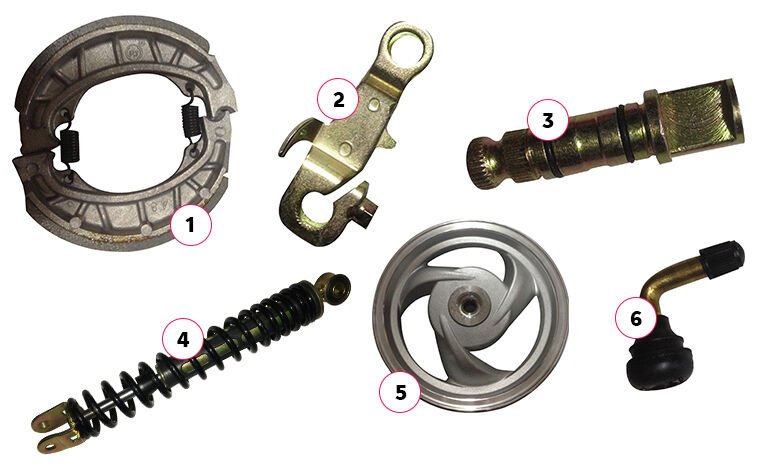 1

2

3

4

5

6